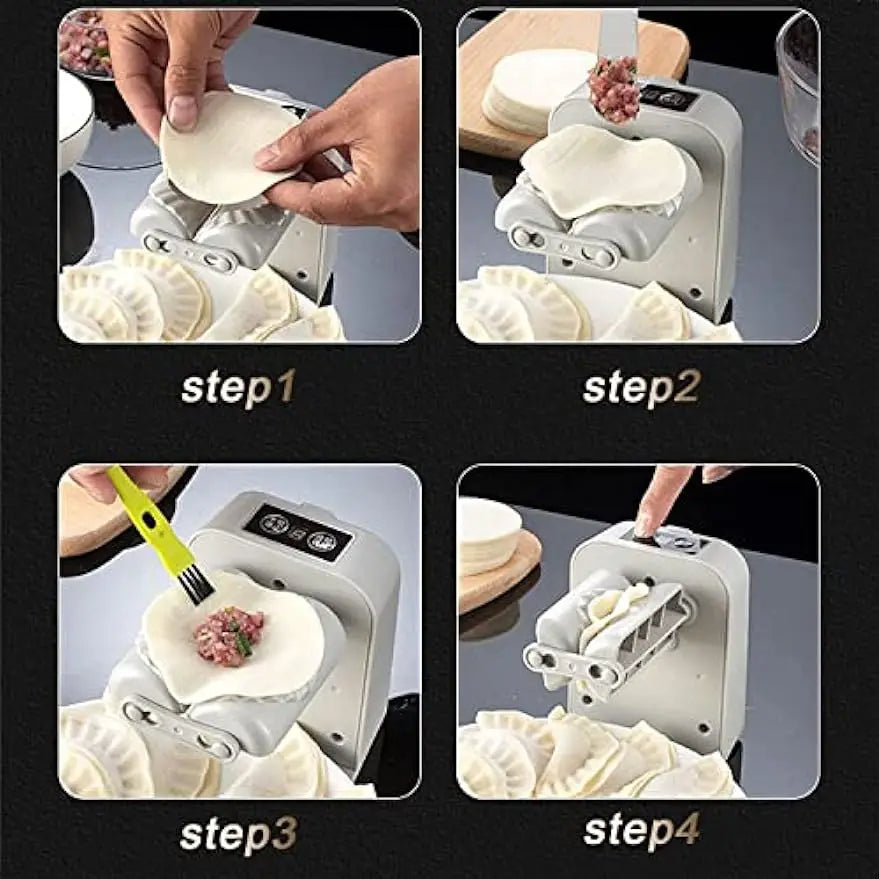 step1

step2

step3

step4